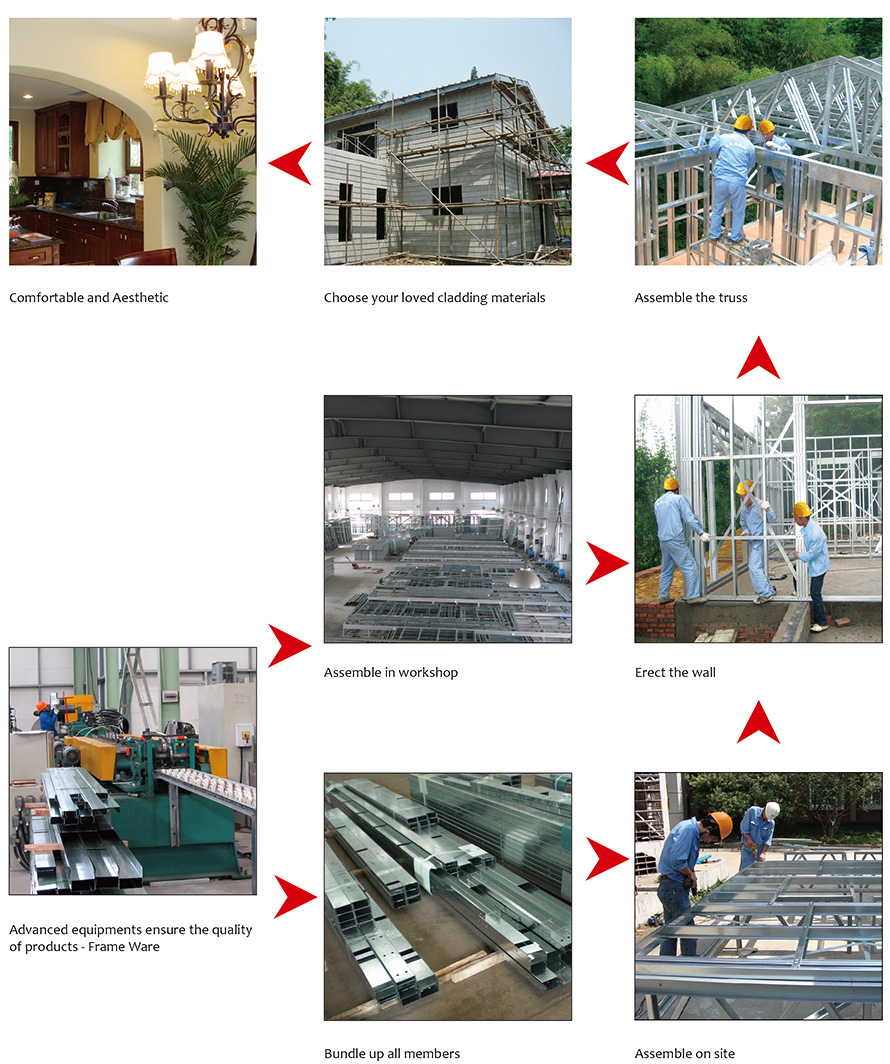 Comfortable and Aesthetic

Choose your loved cladding materials

Assemble the truss

Assemble in workshop

Erect the wall

Advanced equipments ensure the quality of products - Frame Ware

Bundle up all members

Assemble on site